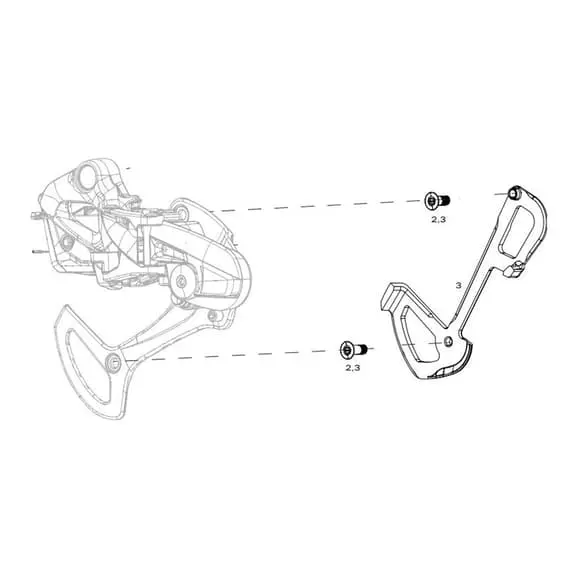 2,3

3

2,3