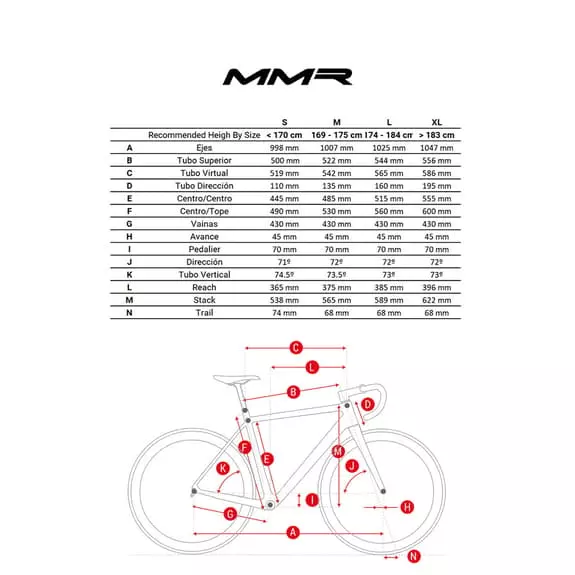 MMR

| | | S | M | L | XL |
|---|---|---|---|---|---|
| | Recommended Heigh By Size | < 170 cm | 169 - 175 cm | 174 - 184 cm | > 183 cm |
| A | Ejes | 998 mm | 1007 mm | 1025 mm | 1047 mm |
| B | Tubo Superior | 500 mm | 522 mm | 544 mm | 556 mm |
| C | Tubo Virtual | 519 mm | 542 mm | 565 mm | 586 mm |
| D | Tubo Dirección | 110 mm | 135 mm | 160 mm | 195 mm |
| E | Centro/Centro | 445 mm | 485 mm | 515 mm | 555 mm |
| F | Centro/Tope | 490 mm | 530 mm | 560 mm | 600 mm |
| G | Vainas | 430 mm | 430 mm | 430 mm | 430 mm |
| H | Avance | 45 mm | 45 mm | 45 mm | 45 mm |
| I | Pedalier | 70 mm | 70 mm | 70 mm | 70 mm |
| J | Dirección | 71º | 72º | 72º | 72º |
| K | Tubo Vertical | 74.5º | 73.5º | 73º | 73º |
| L | Reach | 365 mm | 375 mm | 385 mm | 396 mm |
| M | Stack | 538 mm | 565 mm | 589 mm | 622 mm |
| N | Trail | 74 mm | 68 mm | 68 mm | 68 mm |

C
L
B
D
F
E
M
K
J
I
H
G
A
N