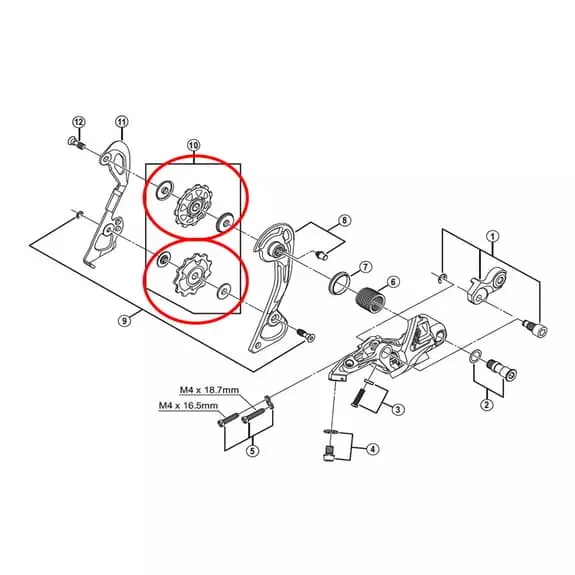 12
11
10
8
1
7
6
9
M4 x 18.7mm
M4 x 16.5mm
3
2
5
4